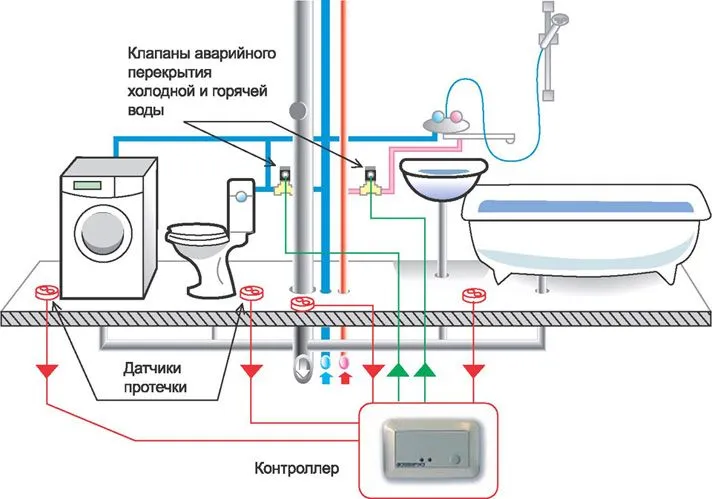 Клапаны аварийного перекрытия холодной и горячей воды

Датчики протечки

Контроллер