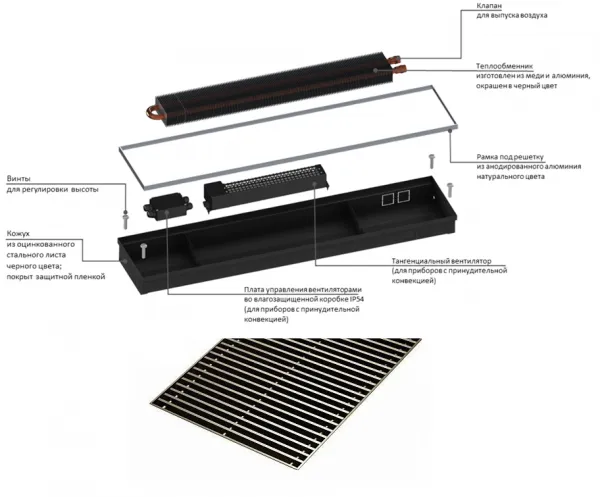 Клапан
для выпуска воздуха

Теплообменник
изготовлен из меди и алюминия,
окрашен в черный цвет

Рамка под решетку
из анодированного алюминия
натурального цвета

Винты
для регулировки высоты

Кожух
из оцинкованного
стального листа
черного цвета;
покрыт защитной пленкой

Тангенциальный вентилятор
(для приборов с принудительной
конвекцией)

Плата управления вентиляторами
во влагозащищенной коробке IP54
(для приборов с принудительной
конвекцией)